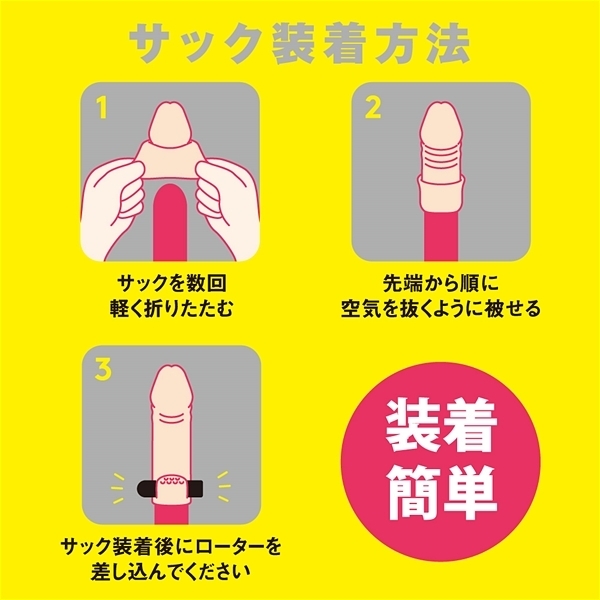 サック装着方法

1

サックを数回
軽く折りたたむ

2

先端から順に
空気を抜くように被せる

3

サック装着後にローターを
差し込んでください

装着
簡単